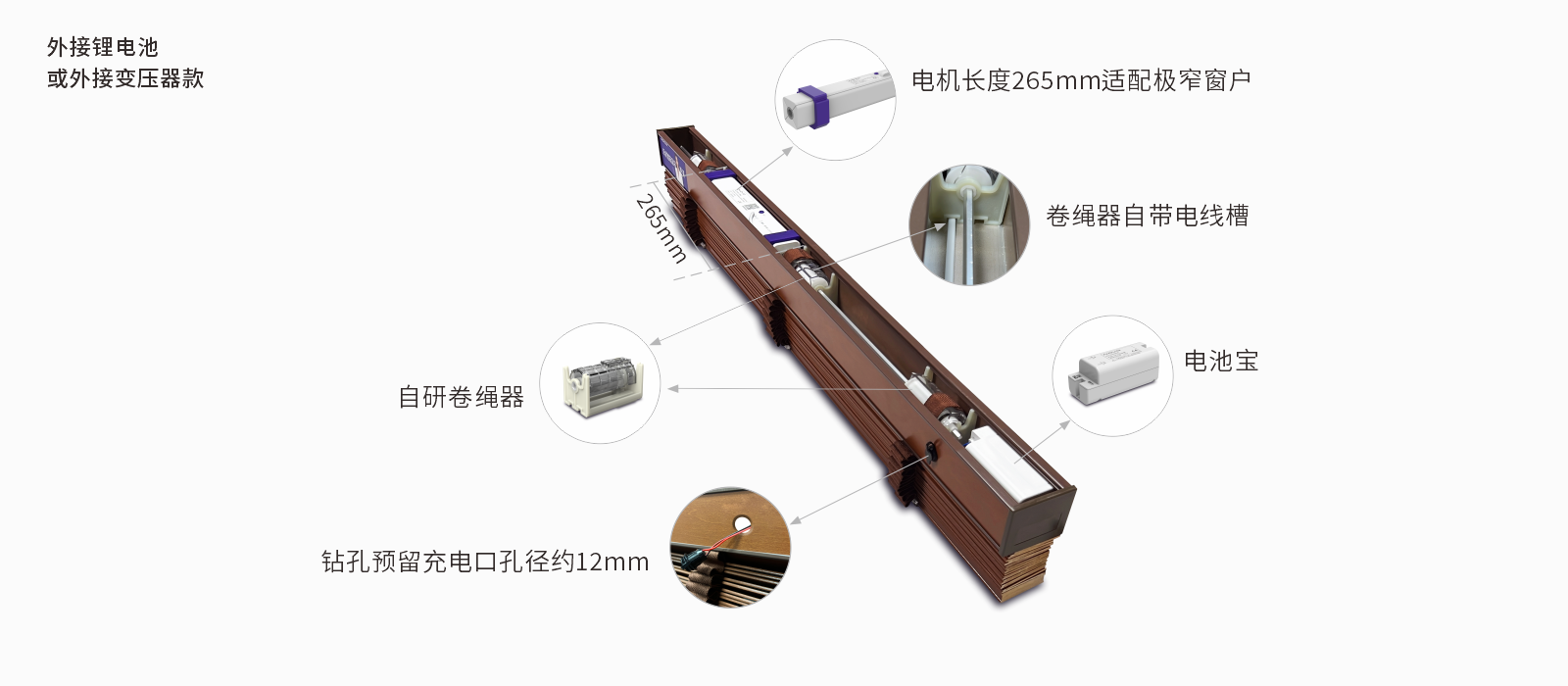 外接锂电池
或外接变压器款

电机长度265mm适配极窄窗户

265mm

卷绳器自带电线槽

自研卷绳器

电池宝

钻孔预留充电口孔径约12mm