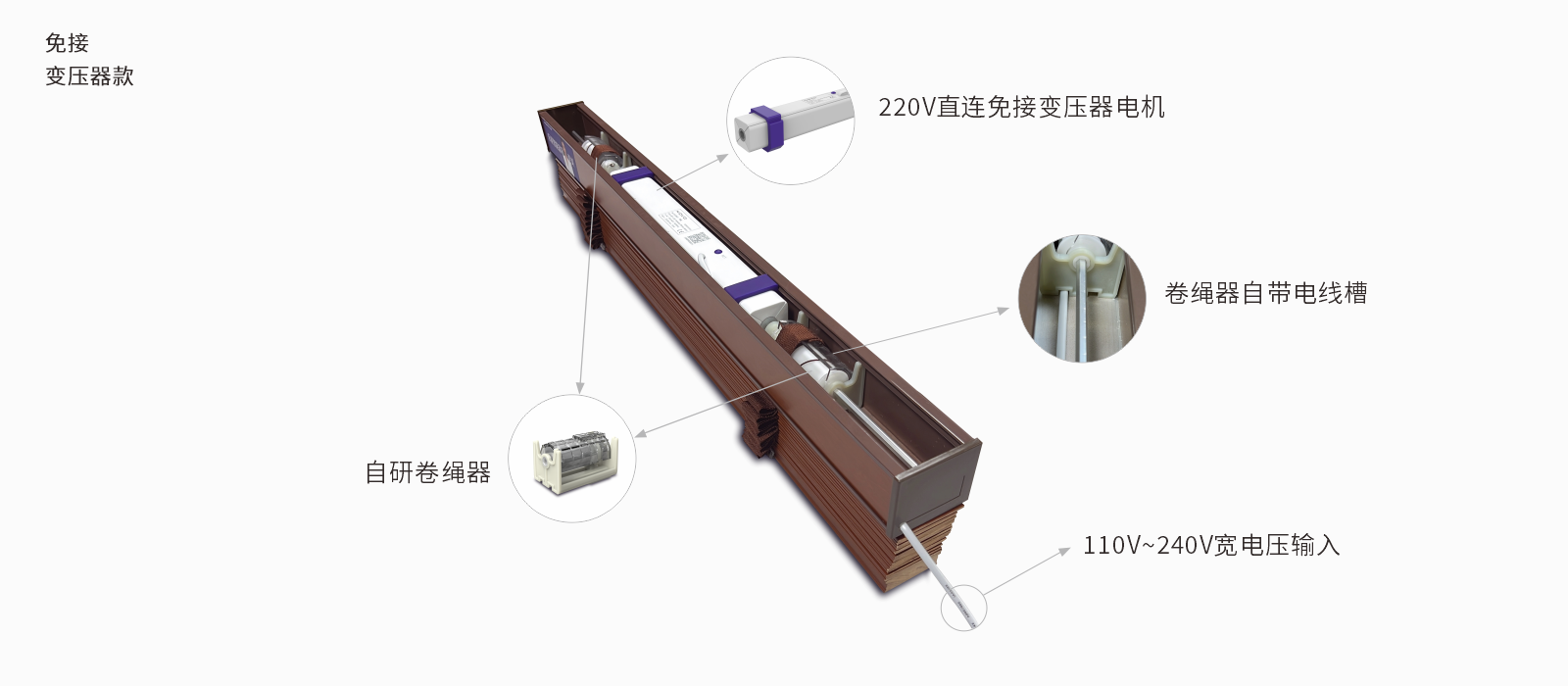 免接
变压器款

220V直连免接变压器电机

卷绳器自带电线槽

自研卷绳器

110V~240V宽电压输入